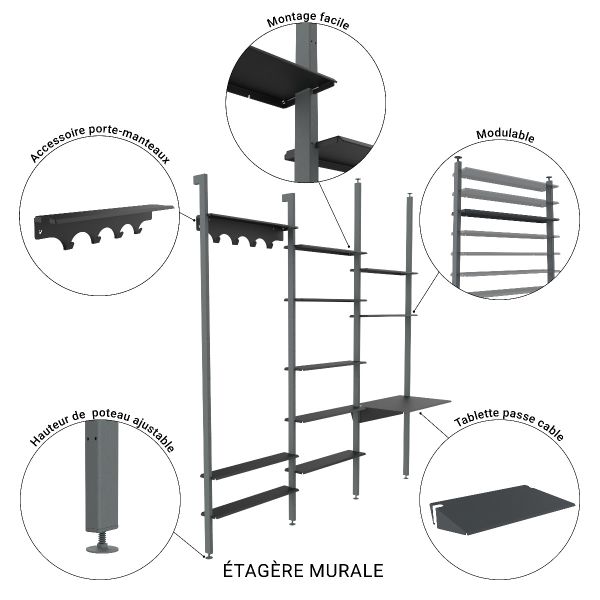 Montage facile

Accessoire porte-manteaux

Modulable

Hauteur de poteau ajustable

Tablette passe cable

ÉTAGÈRE MURALE